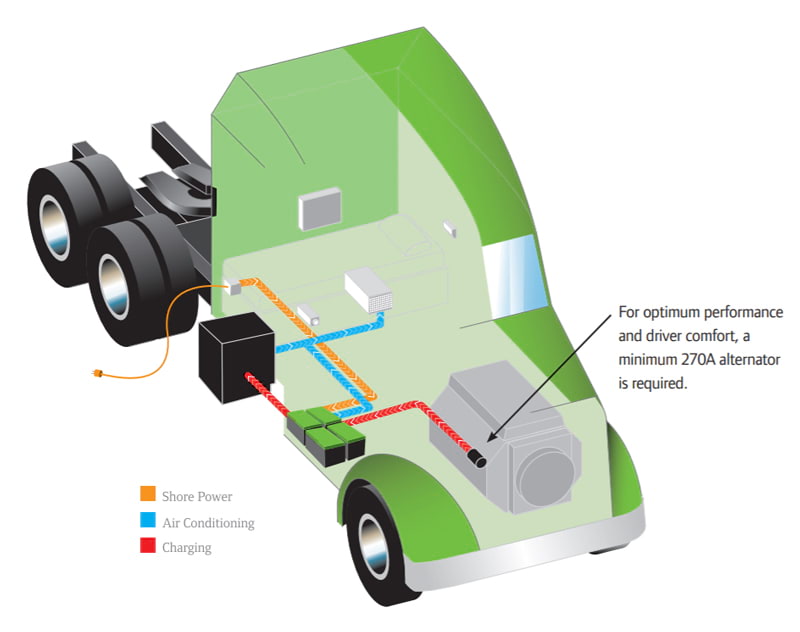 For optimum performance and driver comfort, a minimum 270A alternator is required.

Shore Power
Air Conditioning
Charging